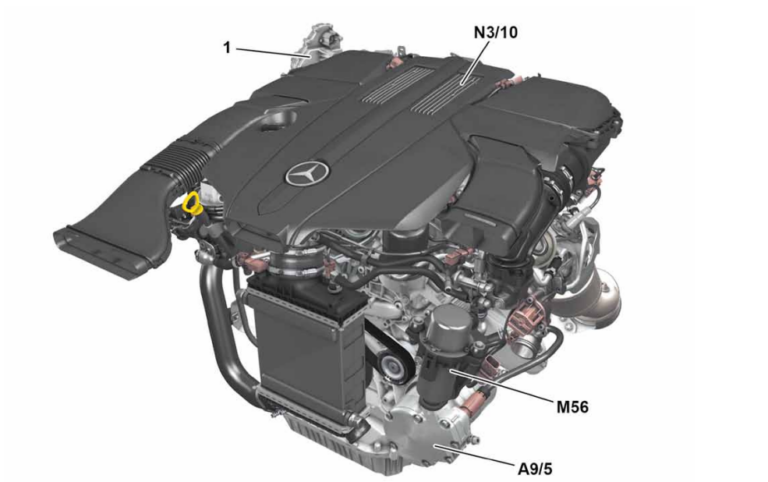 1
N3/10
M56
A9/5