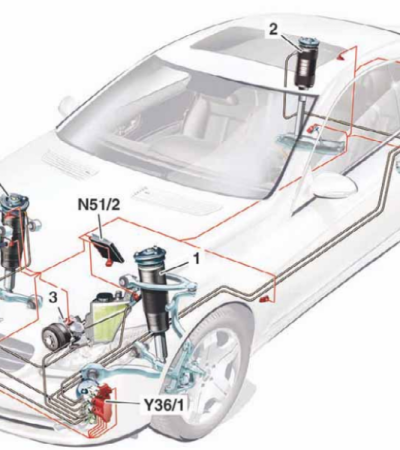 2

N51/2

1

3

Y36/1