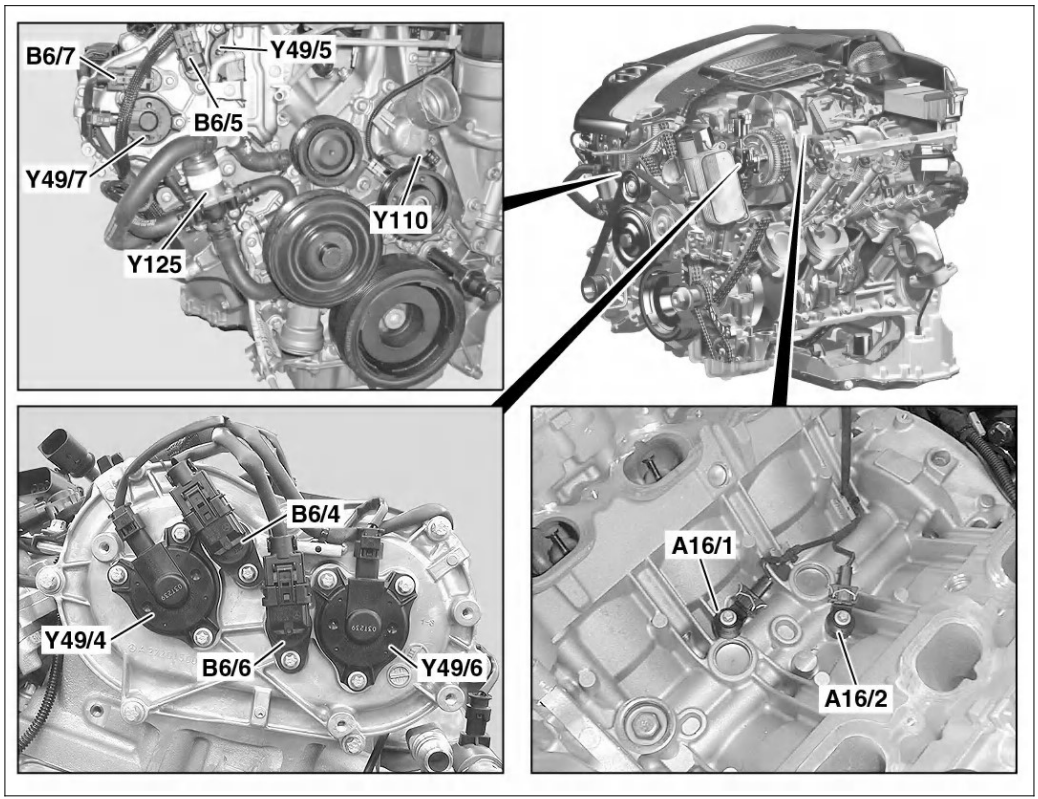 B6/7
Y49/5
B6/5
Y49/7
Y110
Y125

B6/4
Y49/4
B6/6
Y49/6

A16/1
A16/2